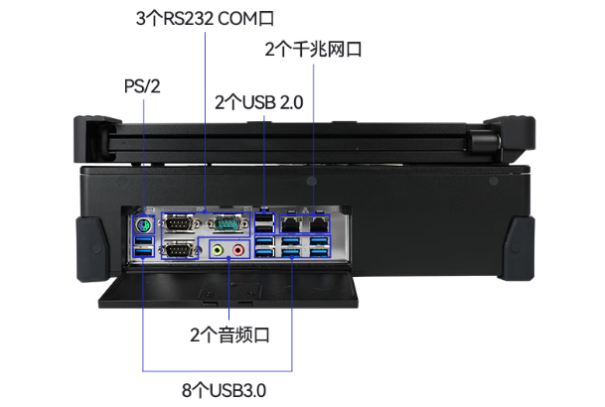 3个RS232 COM口

2个千兆网口

PS/2

2个USB 2.0

2个音频口

8个USB3.0