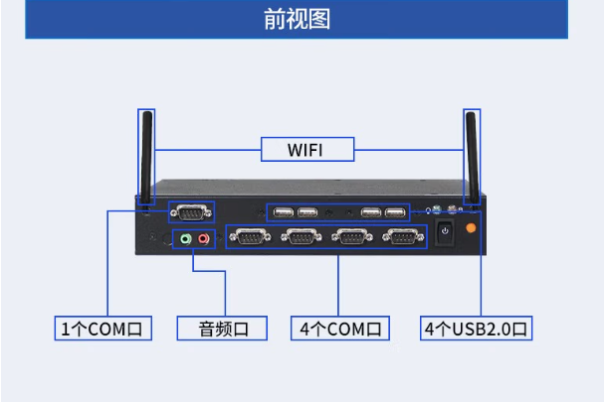 前视图

WIFI

1个COM口

音频口

4个COM口

4个USB2.0口